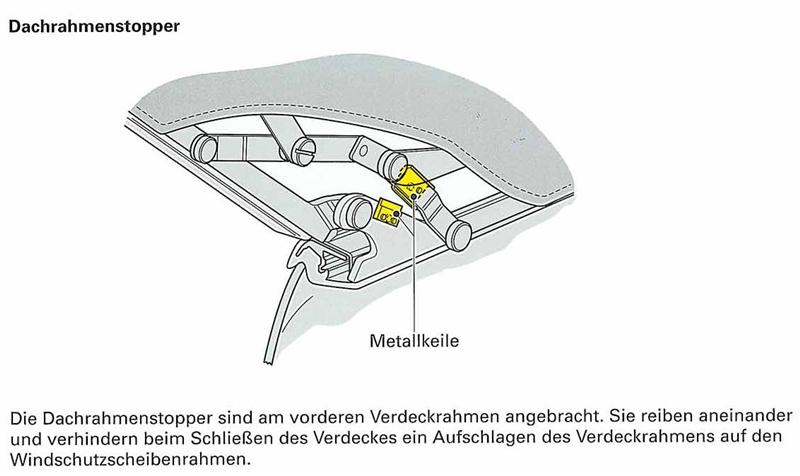 Dachrahmenstopper

Metallkeile

Die Dachrahmenstopper sind am vorderen Verdeckrahmen angebracht. Sie reiben aneinander und verhindern beim Schließen des Verdeckes ein Aufschlagen des Verdeckrahmens auf den Windschutzscheibenrahmen.